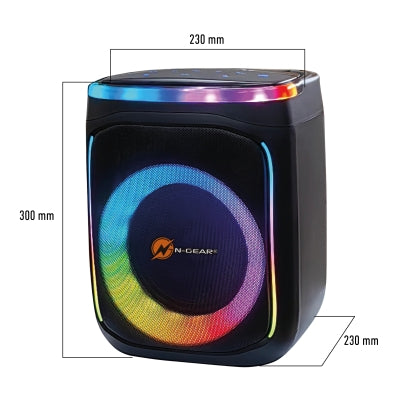 230 mm

300 mm

N-GEAR

230 mm